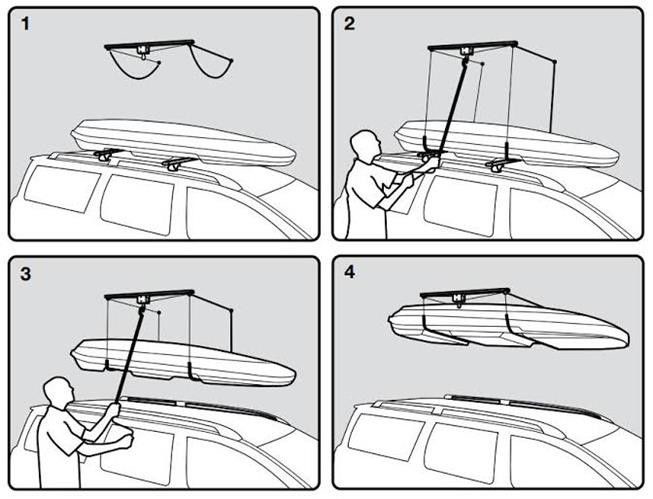 1

2

3

4